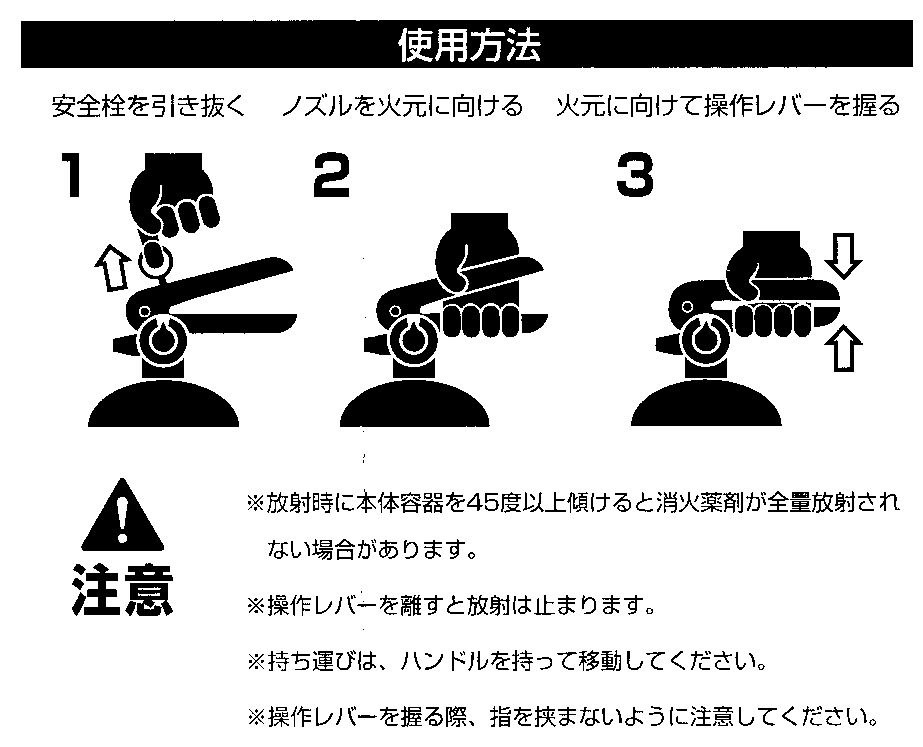 使用方法

安全栓を引き抜く　ノズルを火元に向ける　火元に向けて操作レバーを握る

1

2

3

注意

※放射時に本体容器を45度以上傾けると消火薬剤が全量放射されない場合があります。

※操作レバーを離すと放射は止まります。

※持ち運びは、ハンドルを持って移動してください。

※操作レバーを握る際、指を挟まないように注意してください。